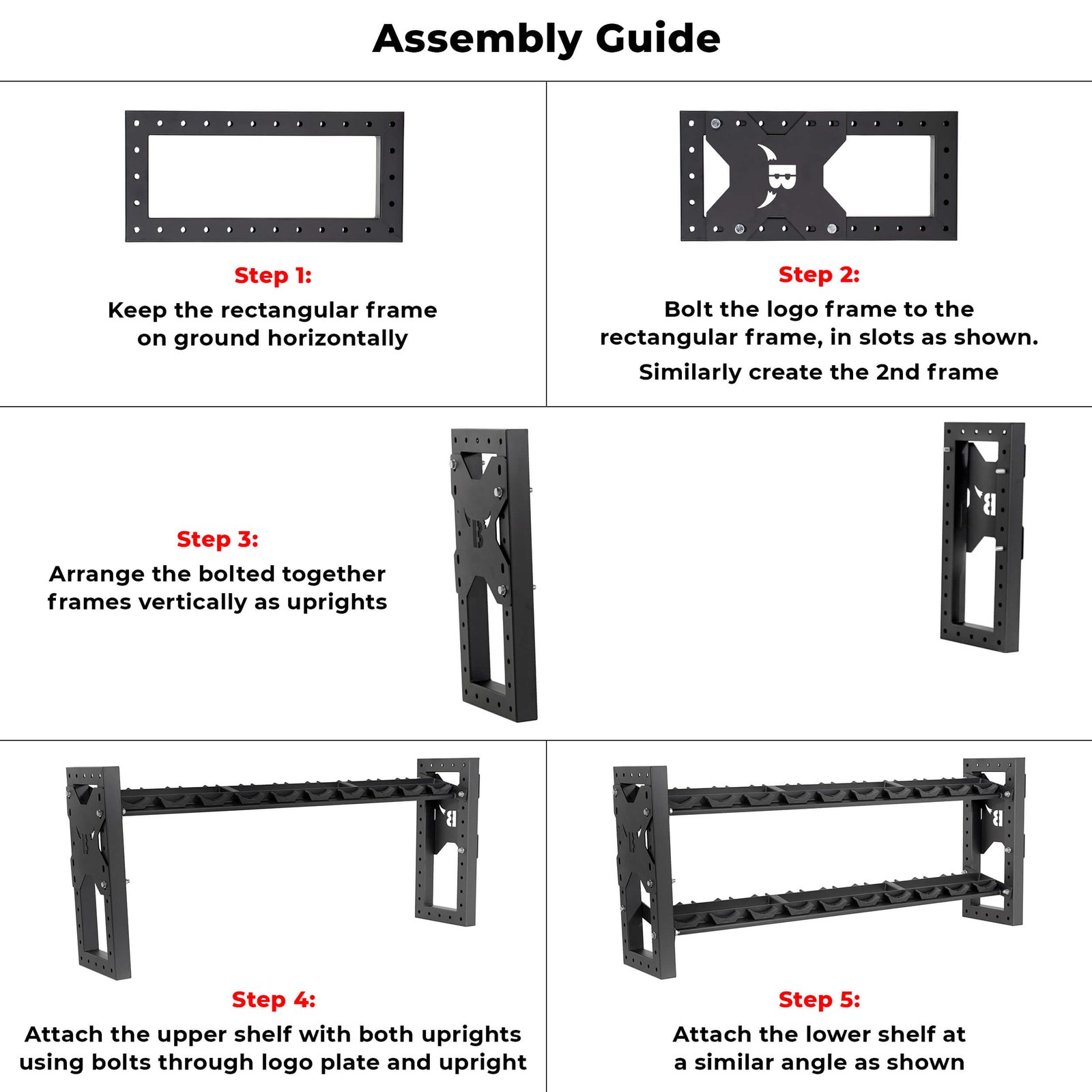 Assembly Guide

Step 1:
Keep the rectangular frame on ground horizontally

Step 2:
Bolt the logo frame to the rectangular frame, in slots as shown.
Similarly create the 2nd frame

Step 3:
Arrange the bolted together frames vertically as uprights

Step 4:
Attach the upper shelf with both uprights using bolts through logo plate and upright

Step 5:
Attach the lower shelf at a similar angle as shown