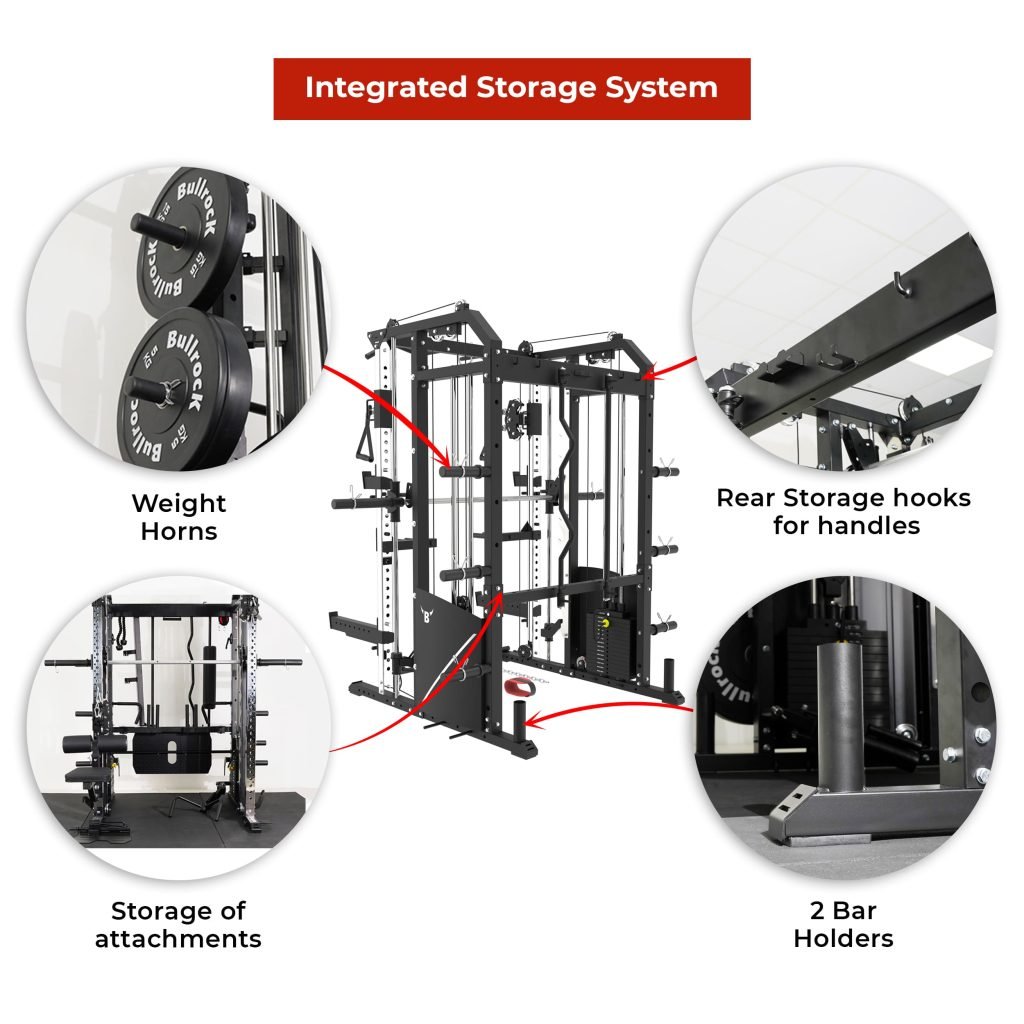 Integrated Storage System

Bullrock
Bullrock
Bullrock
Bullrock

Weight Horns

Rear Storage hooks for handles

Storage of attachments

2 Bar Holders