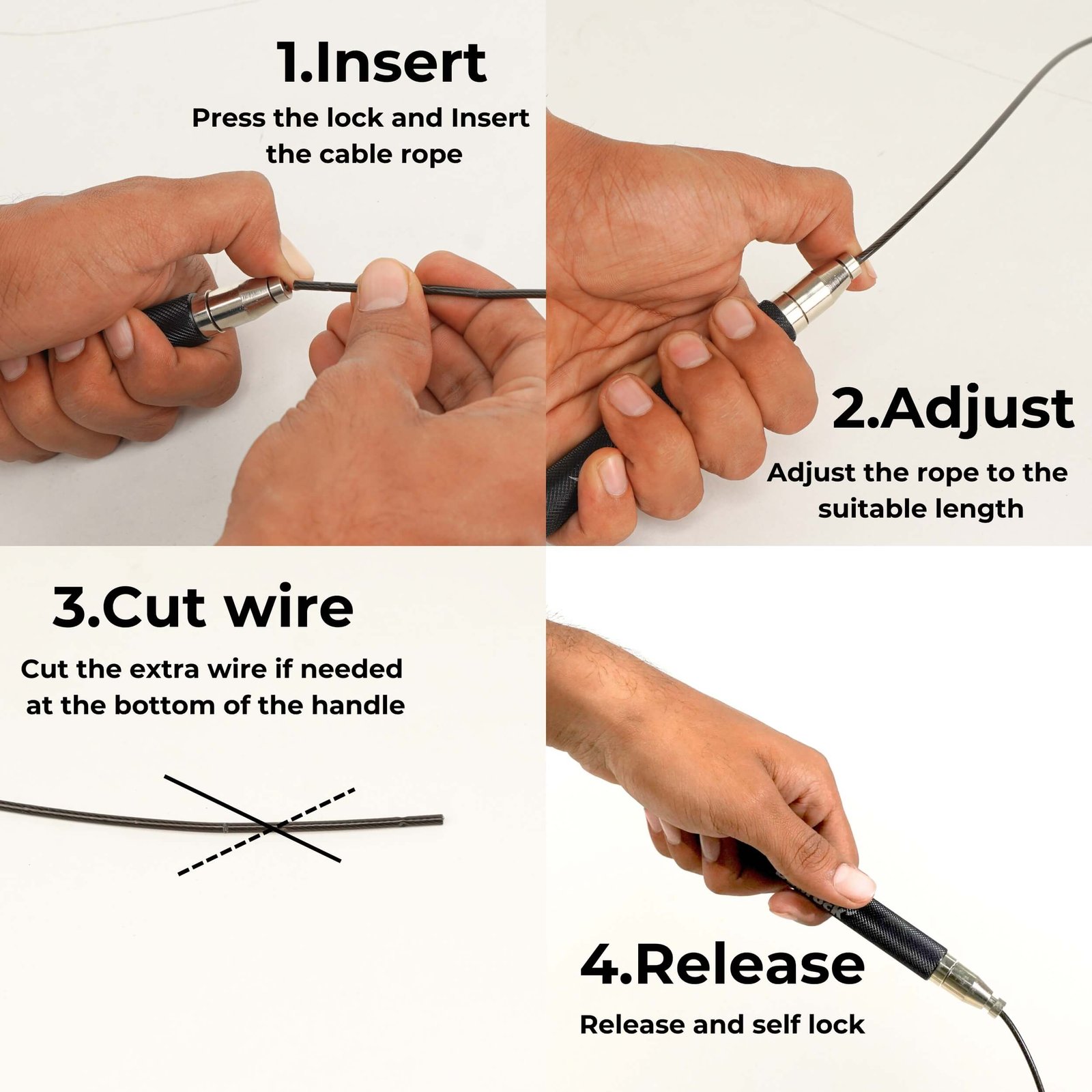 1.Insert

Press the lock and Insert the cable rope

2.Adjust

Adjust the rope to the suitable length

3.Cut wire

Cut the extra wire if needed at the bottom of the handle

4.Release

Release and self lock