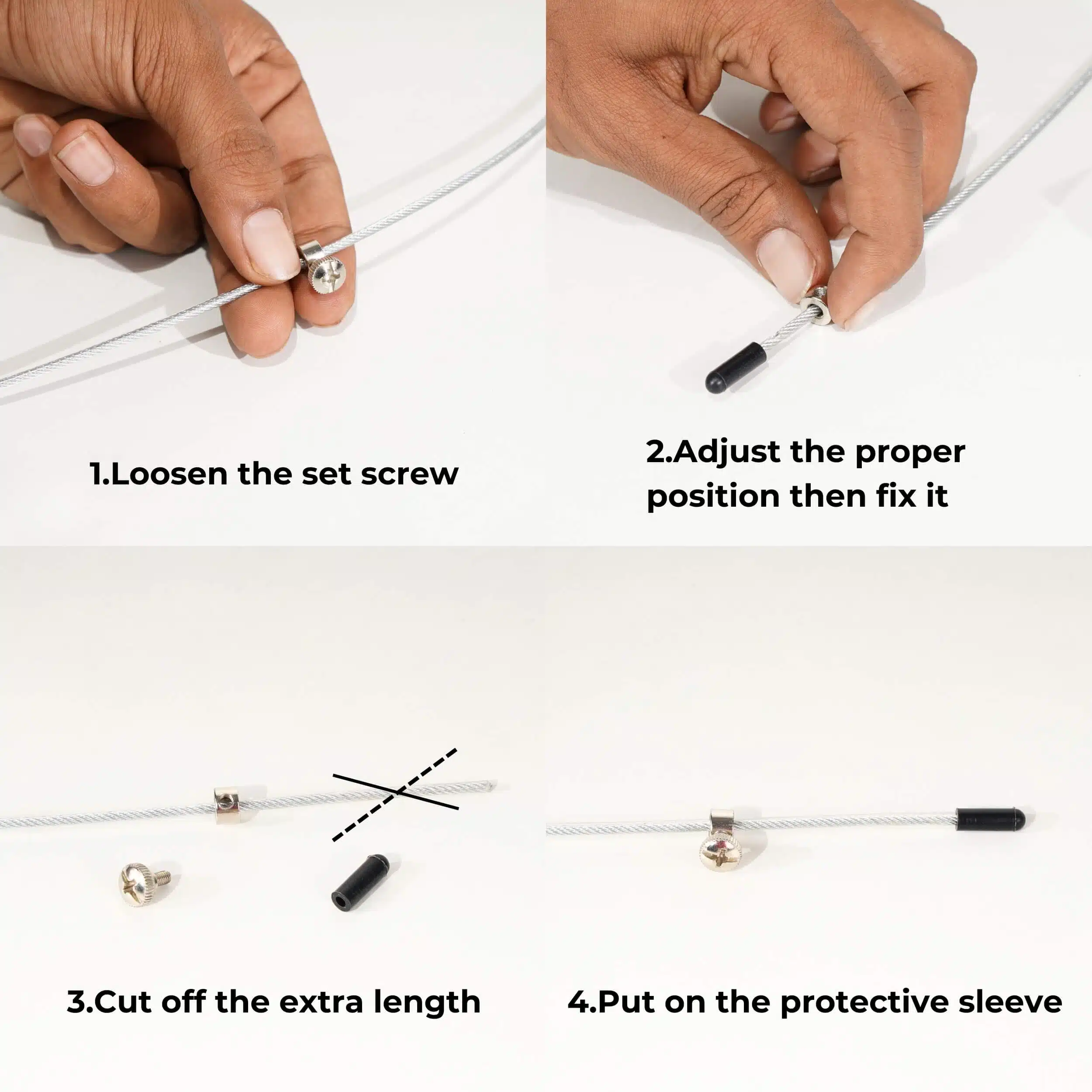 1.Loosen the set screw

2.Adjust the proper position then fix it

3.Cut off the extra length

4.Put on the protective sleeve