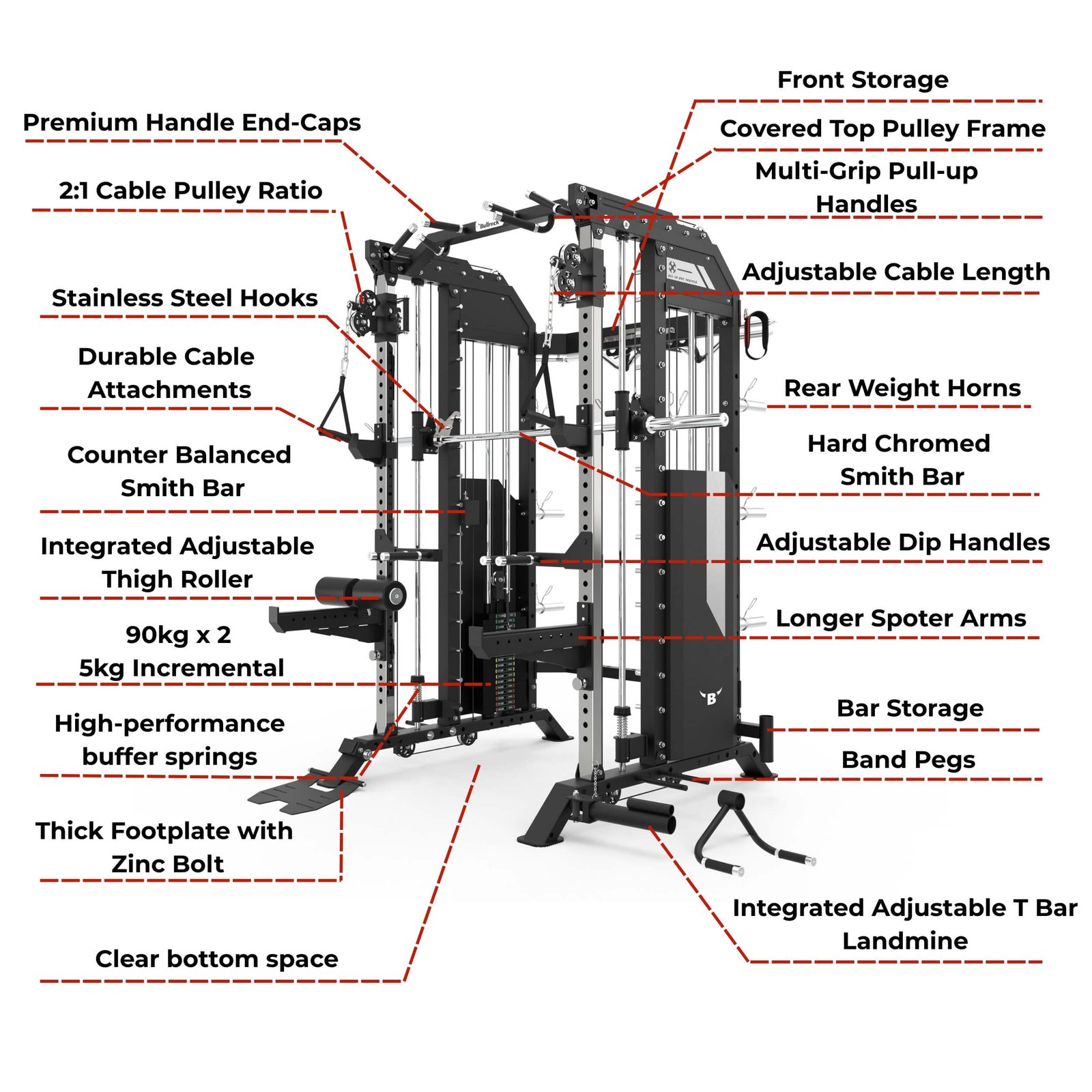 Premium Handle End-Caps

2:1 Cable Pulley Ratio

Stainless Steel Hooks

Durable Cable Attachments

Counter Balanced Smith Bar

Integrated Adjustable Thigh Roller

90kg x 2
5kg Incremental

High-performance buffer springs

Thick Footplate with Zinc Bolt

Clear bottom space

Front Storage

Covered Top Pulley Frame

Multi-Grip Pull-up Handles

Adjustable Cable Length

Rear Weight Horns

Hard Chromed Smith Bar

Adjustable Dip Handles

Longer Spoter Arms

Bar Storage

Band Pegs

Integrated Adjustable T Bar Landmine

Bullrock

B