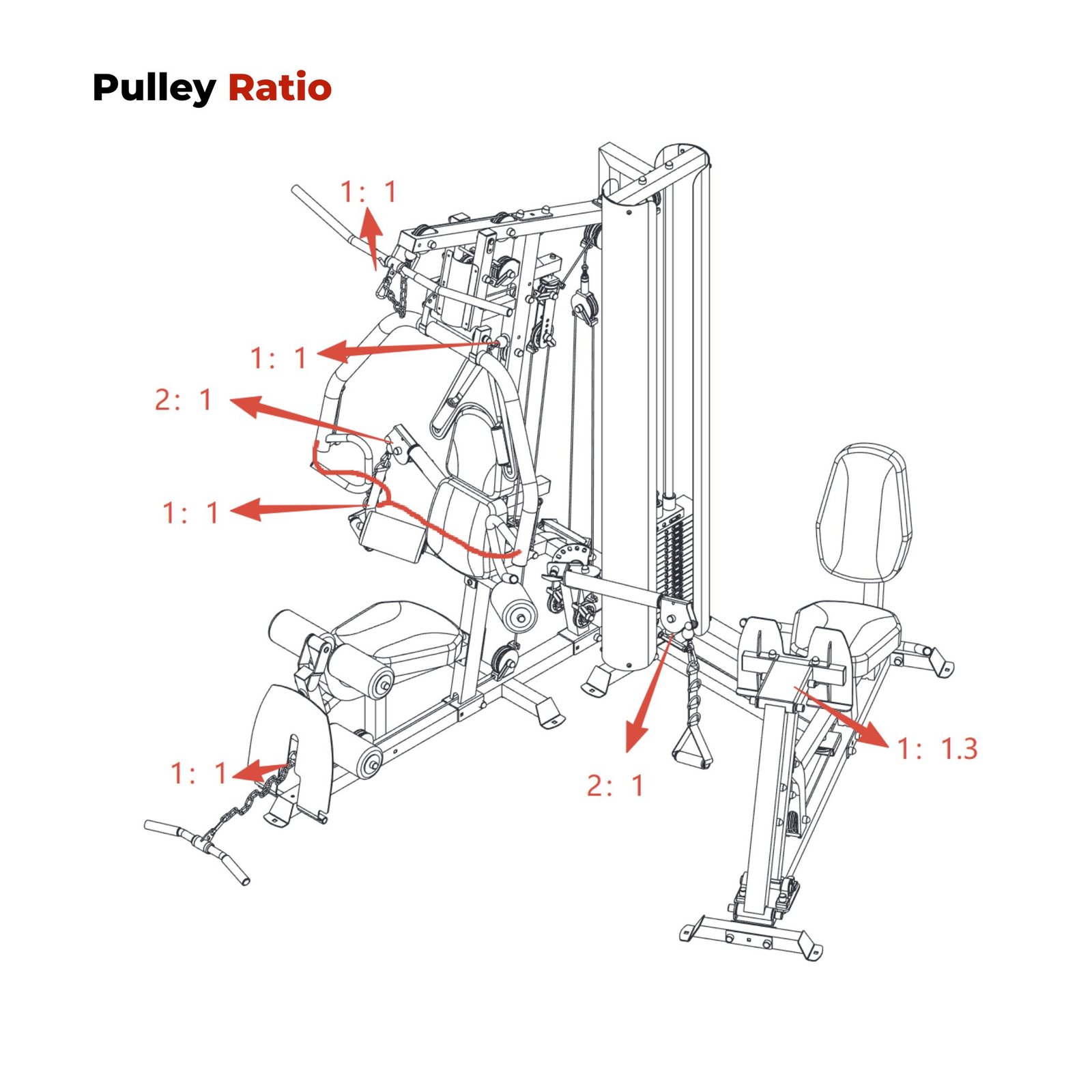 Pulley Ratio

1: 1

1: 1

2: 1

1: 1

1: 1

2: 1

1: 1.3